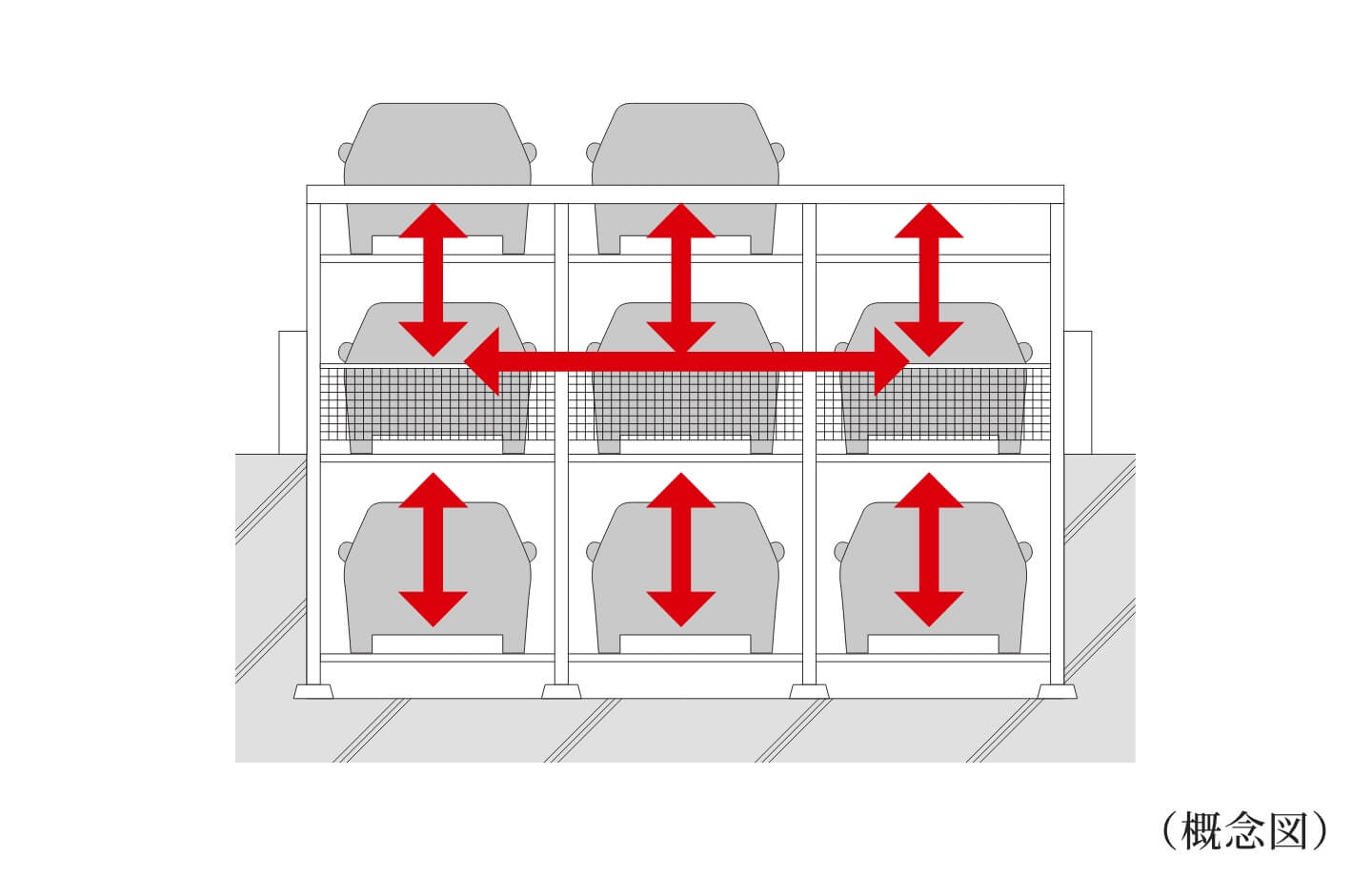 （概念図）